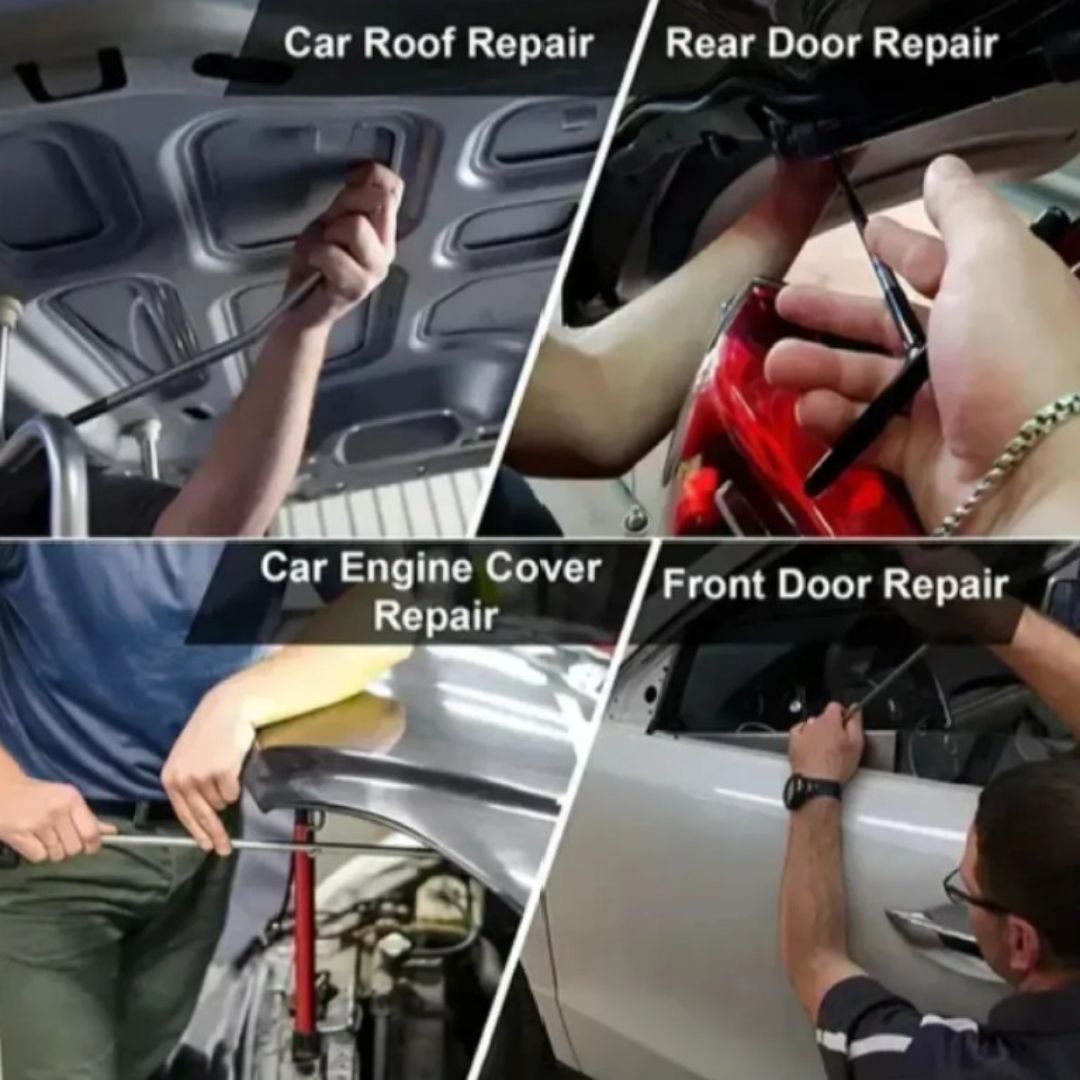 Car Roof Repair

Rear Door Repair

Car Engine Cover Repair

Front Door Repair